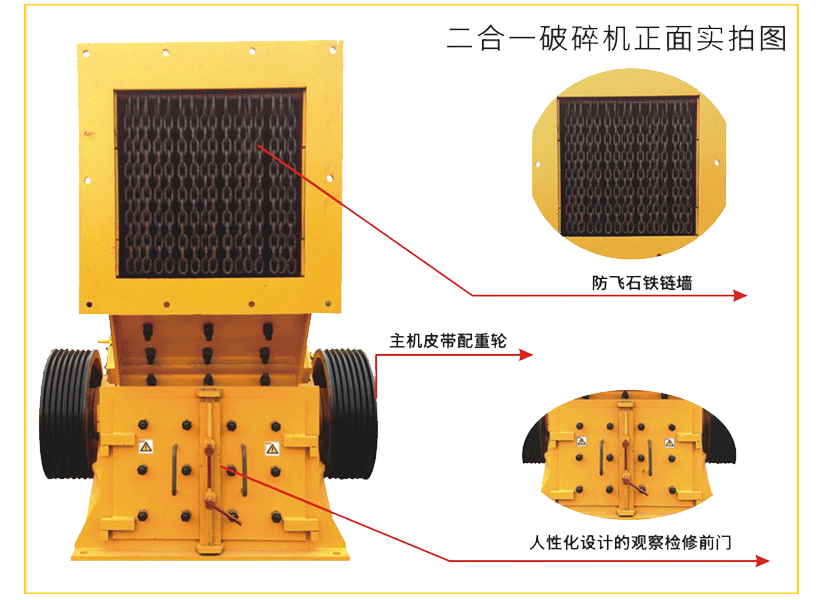 二合一破碎机正面实拍图

防飞石铁链墙

主机皮带配重轮

人性化设计的观察检修前门